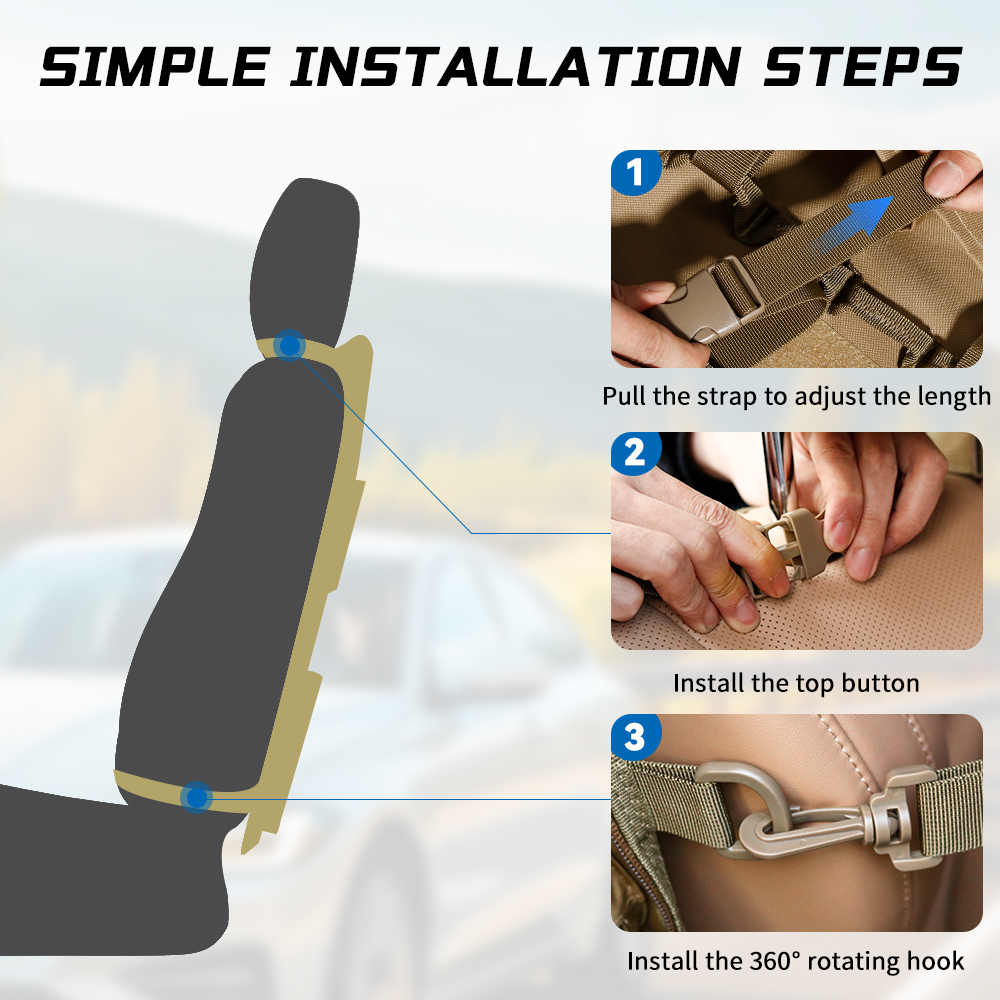 SIMPLE INSTALLATION STEPS

1

Pull the strap to adjust the length

2

Install the top button

3

Install the 360° rotating hook